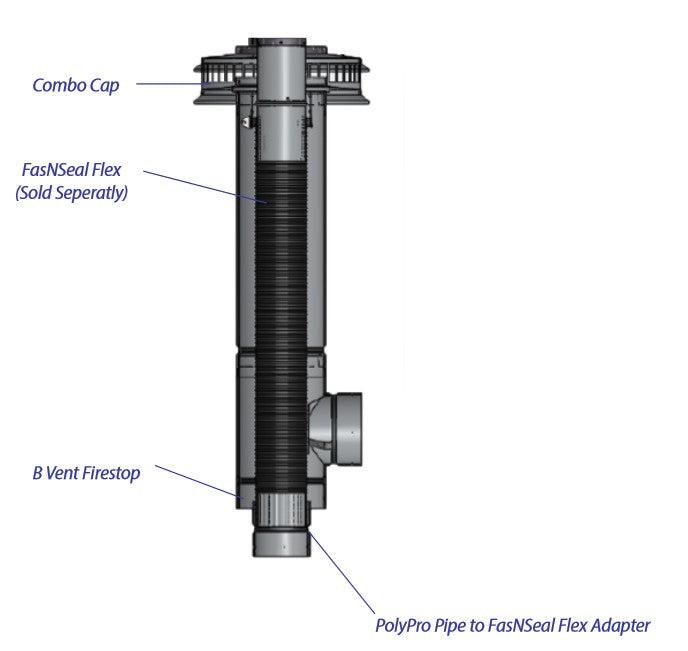 Combo Cap

FasNSeal Flex
(Sold Seperatly)

B Vent Firestop

PolyPro Pipe to FasNSeal Flex Adapter