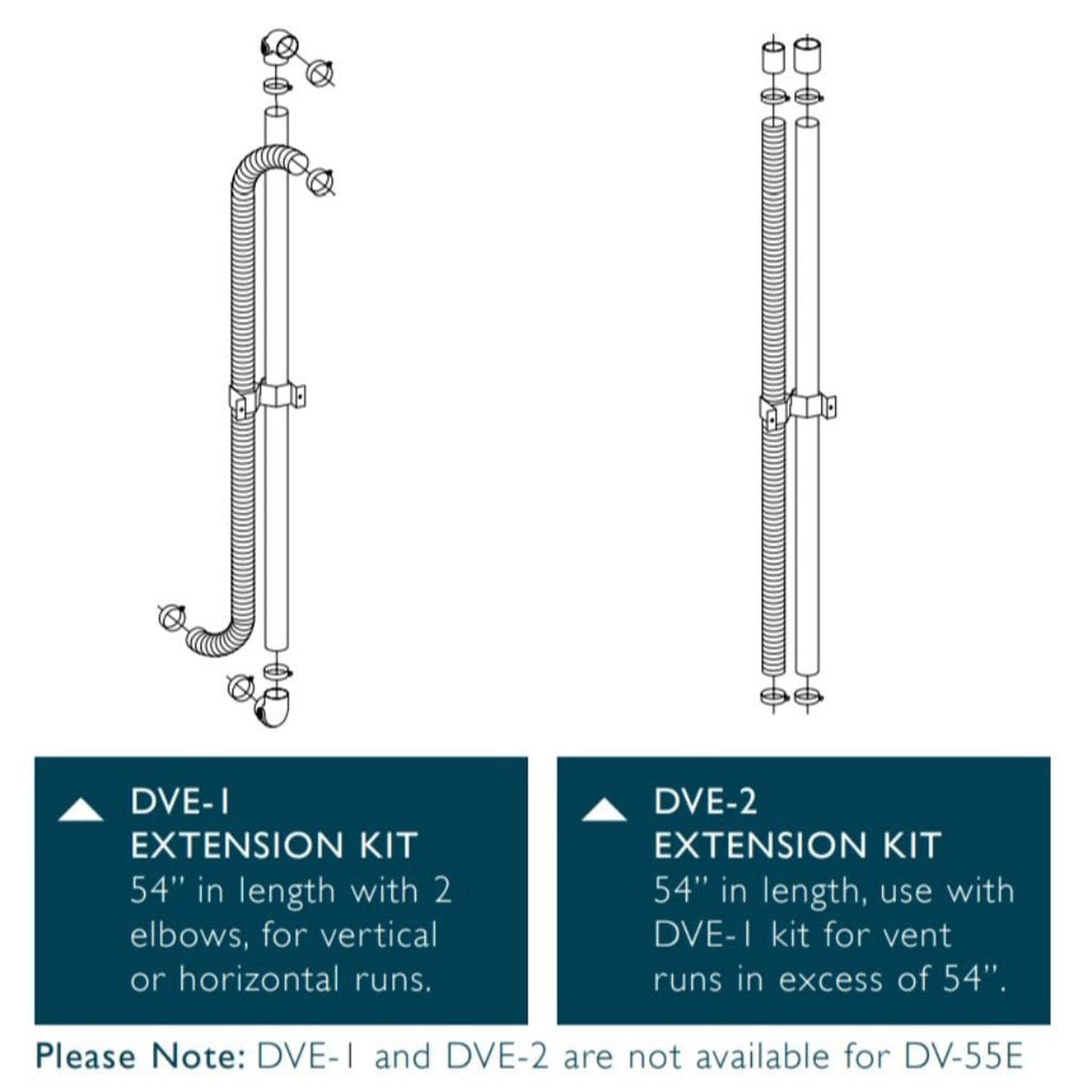 DVE-1
EXTENSION KIT
54" in length with 2 elbows, for vertical or horizontal runs.

DVE-2
EXTENSION KIT
54" in length, use with DVE-1 kit for vent runs in excess of 54".

Please Note: DVE-1 and DVE-2 are not available for DV-55E