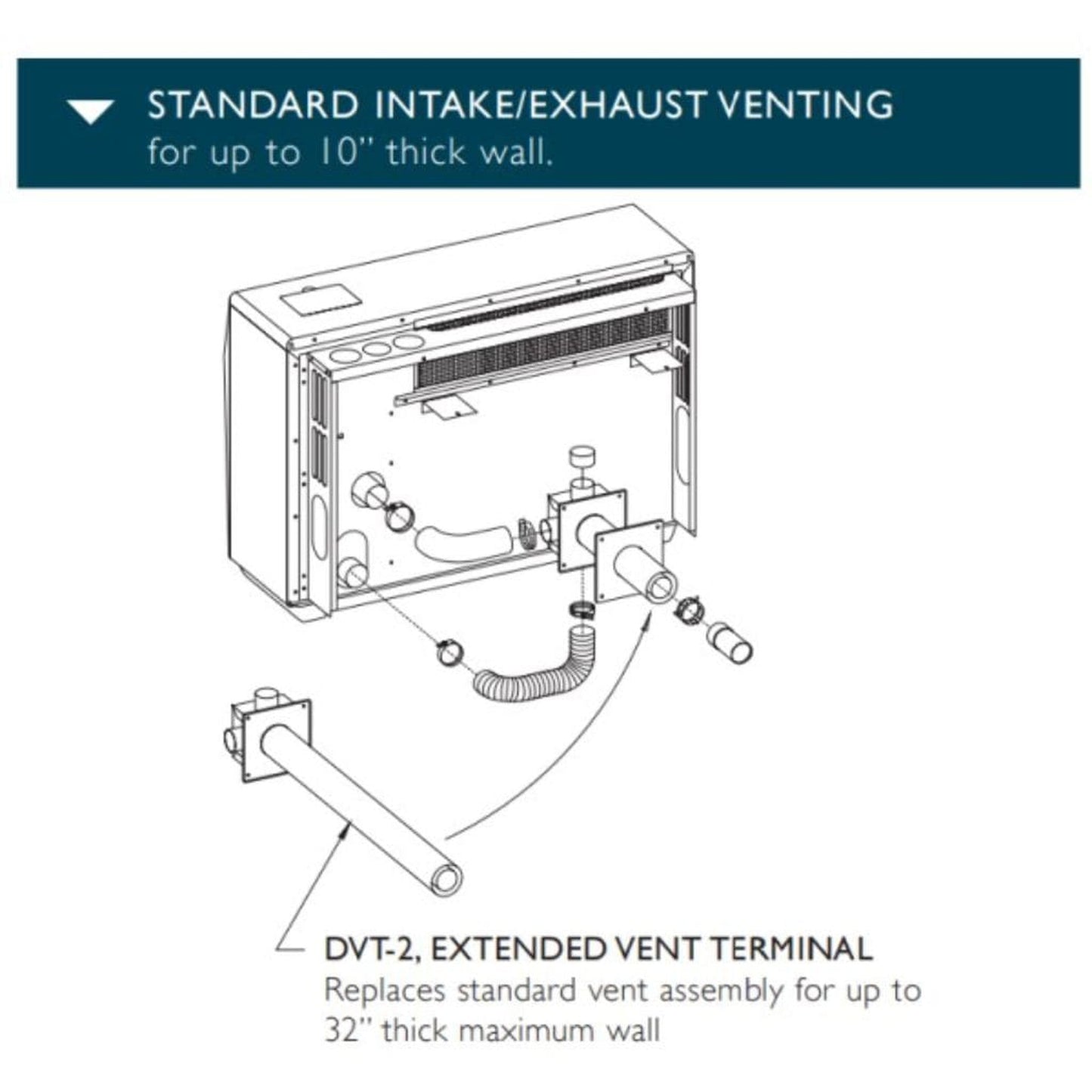 STANDARD INTAKE/EXHAUST VENTING
for up to 10" thick wall.

DVT-2, EXTENDED VENT TERMINAL
Replaces standard vent assembly for up to 32" thick maximum wall