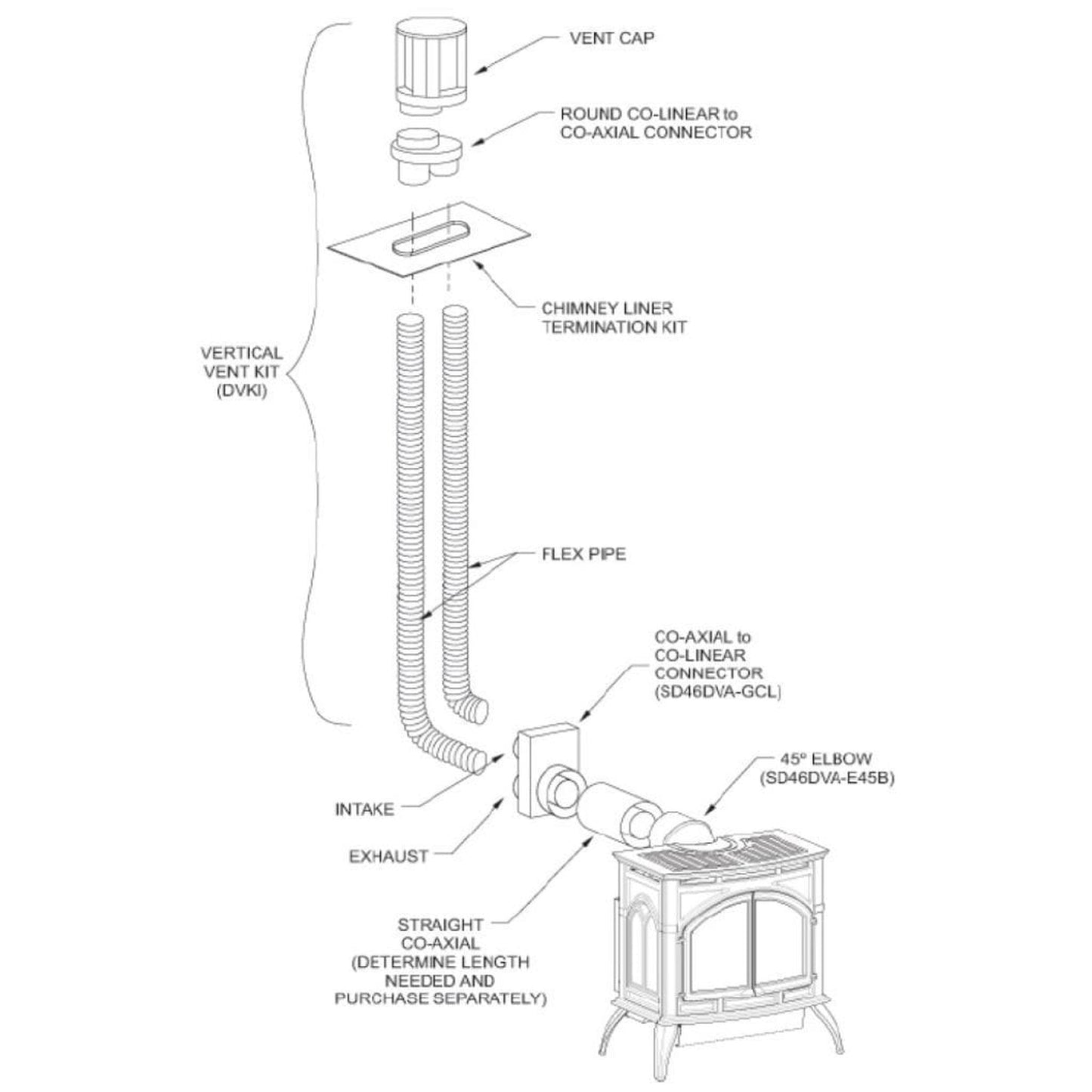 VENT CAP

ROUND CO-LINEAR to CO-AXIAL CONNECTOR

CHIMNEY LINER TERMINATION KIT

VERTICAL VENT KIT (DVKI)

FLEX PIPE

CO-AXIAL to CO-LINEAR CONNECTOR (SD46DVA-GCL)

45° ELBOW (SD46DVA-E45B)

INTAKE

EXHAUST

STRAIGHT CO-AXIAL (DETERMINE LENGTH NEEDED AND PURCHASE SEPARATELY)