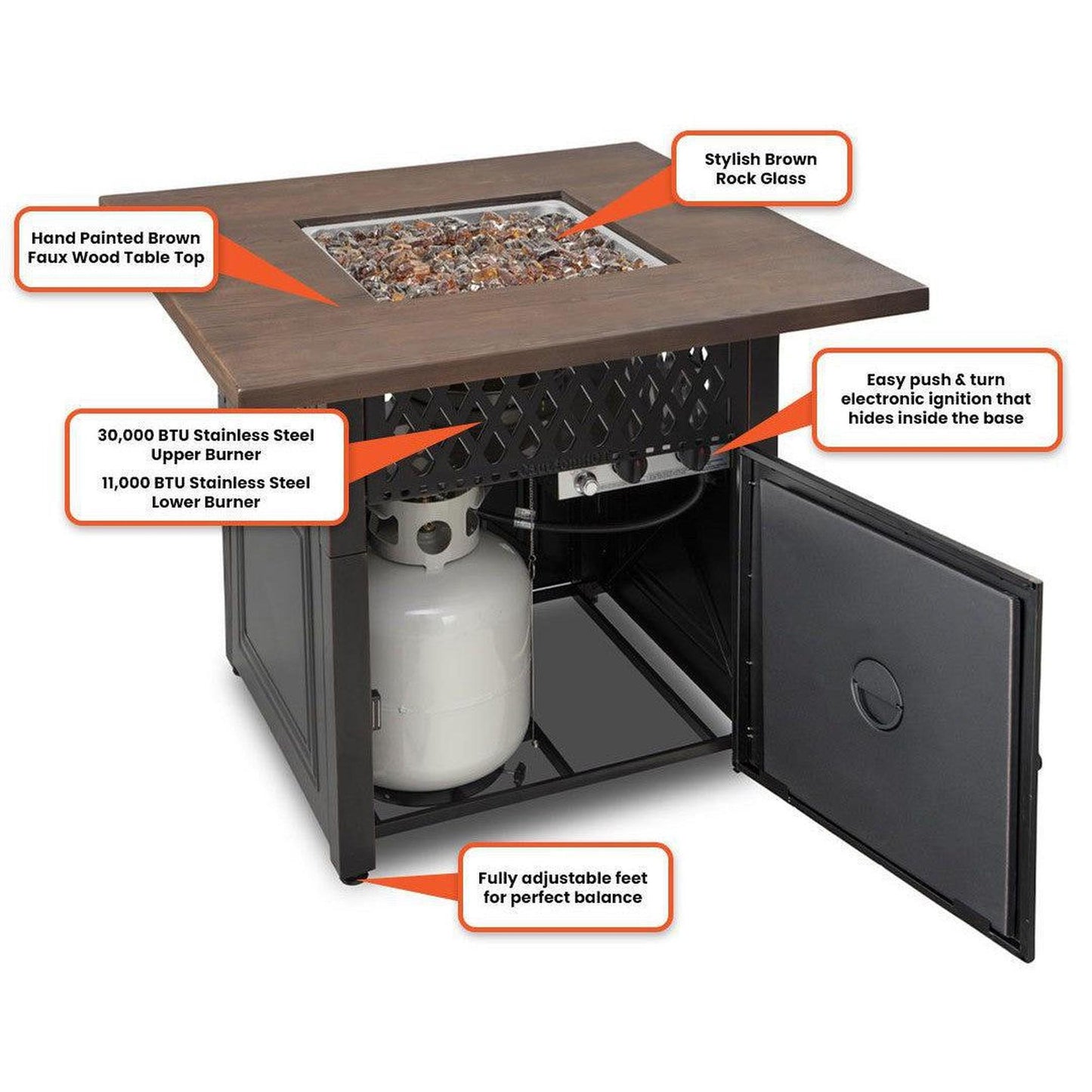 Stylish Brown Rock Glass

Hand Painted Brown Faux Wood Table Top

Easy push & turn electronic ignition that hides inside the base

30,000 BTU Stainless Steel Upper Burner

11,000 BTU Stainless Steel Lower Burner

Fully adjustable feet for perfect balance