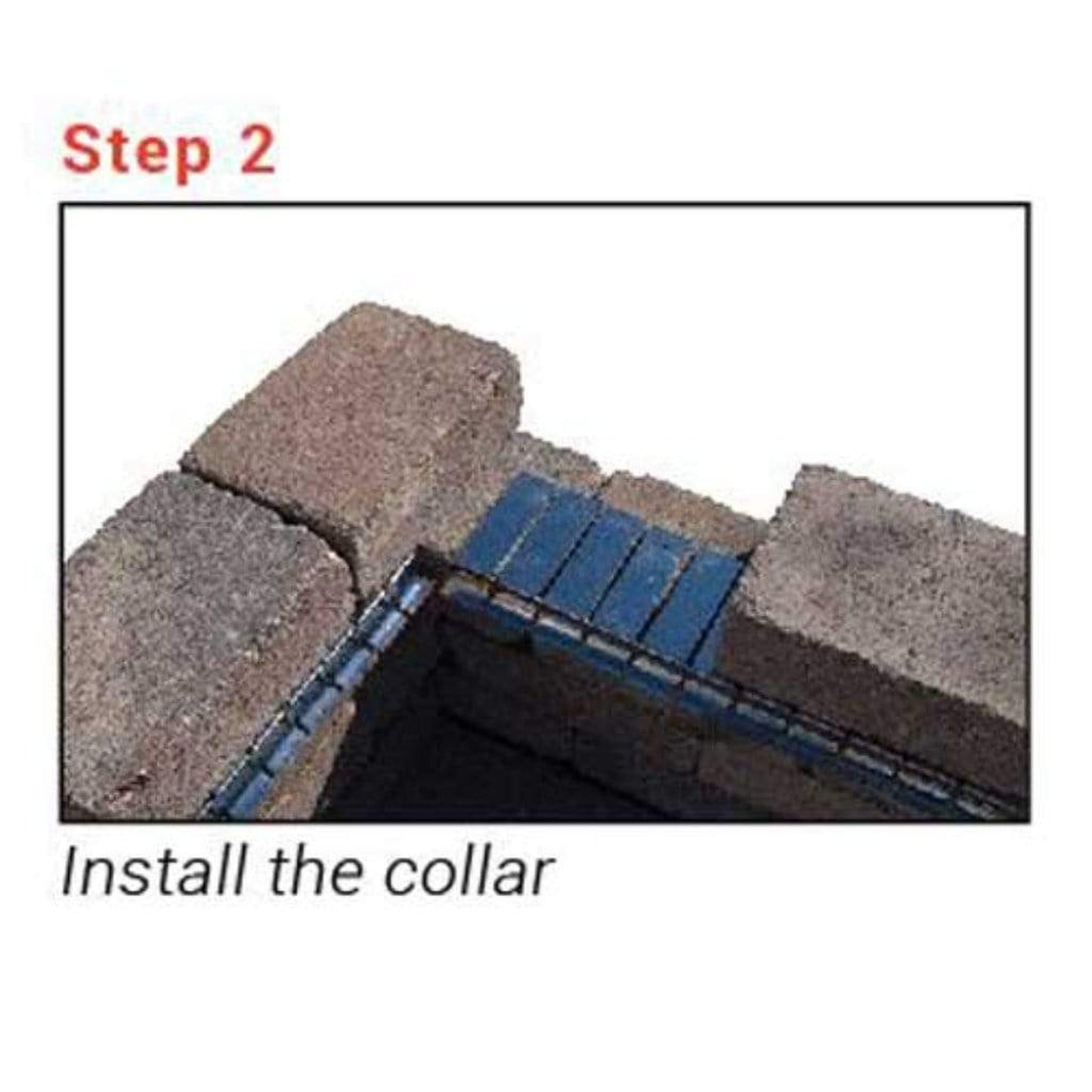 Step 2

Install the collar