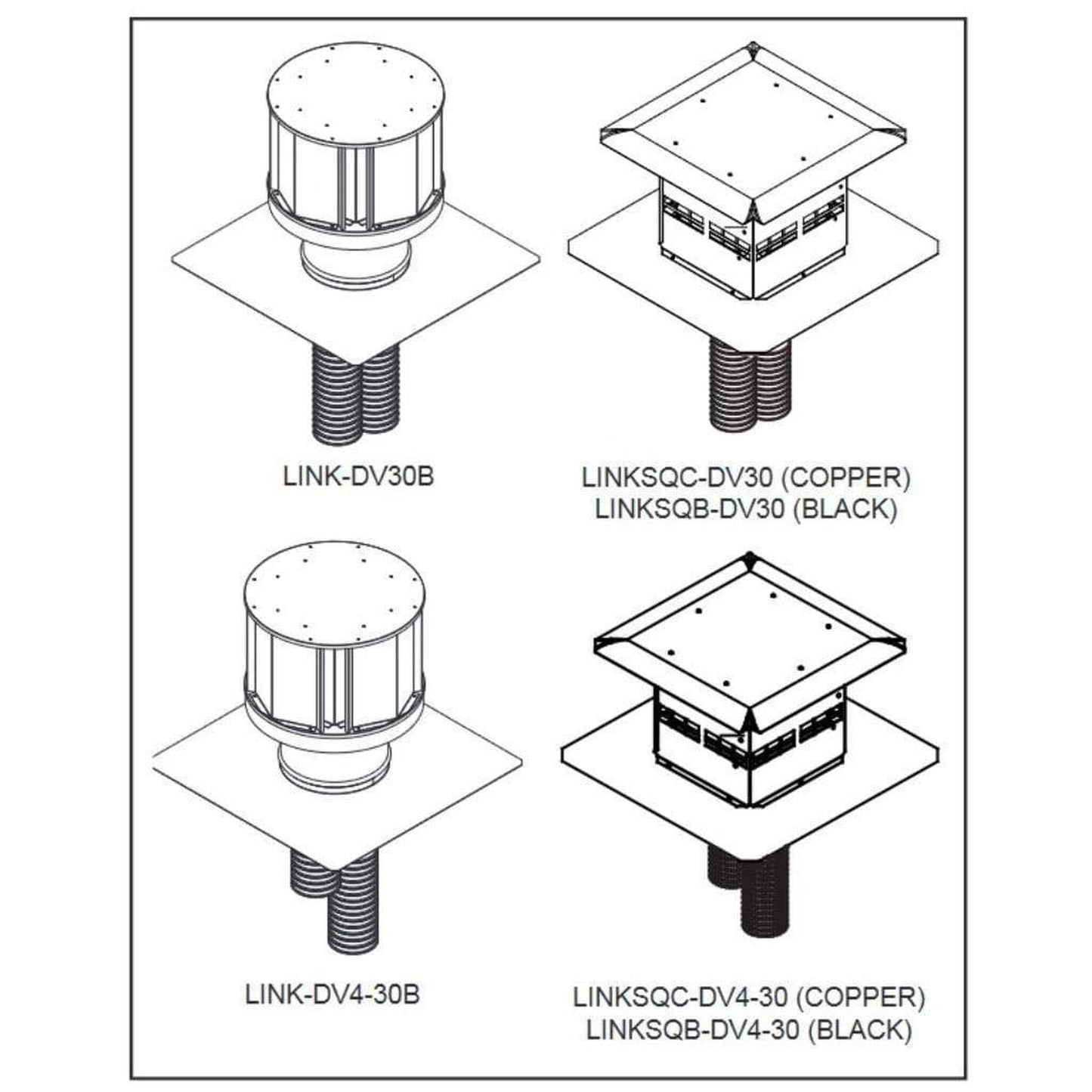 LINK-DV30B

LINKSQC-DV30 (COPPER)
LINKSQB-DV30 (BLACK)

LINK-DV4-30B

LINKSQC-DV4-30 (COPPER)
LINKSQB-DV4-30 (BLACK)