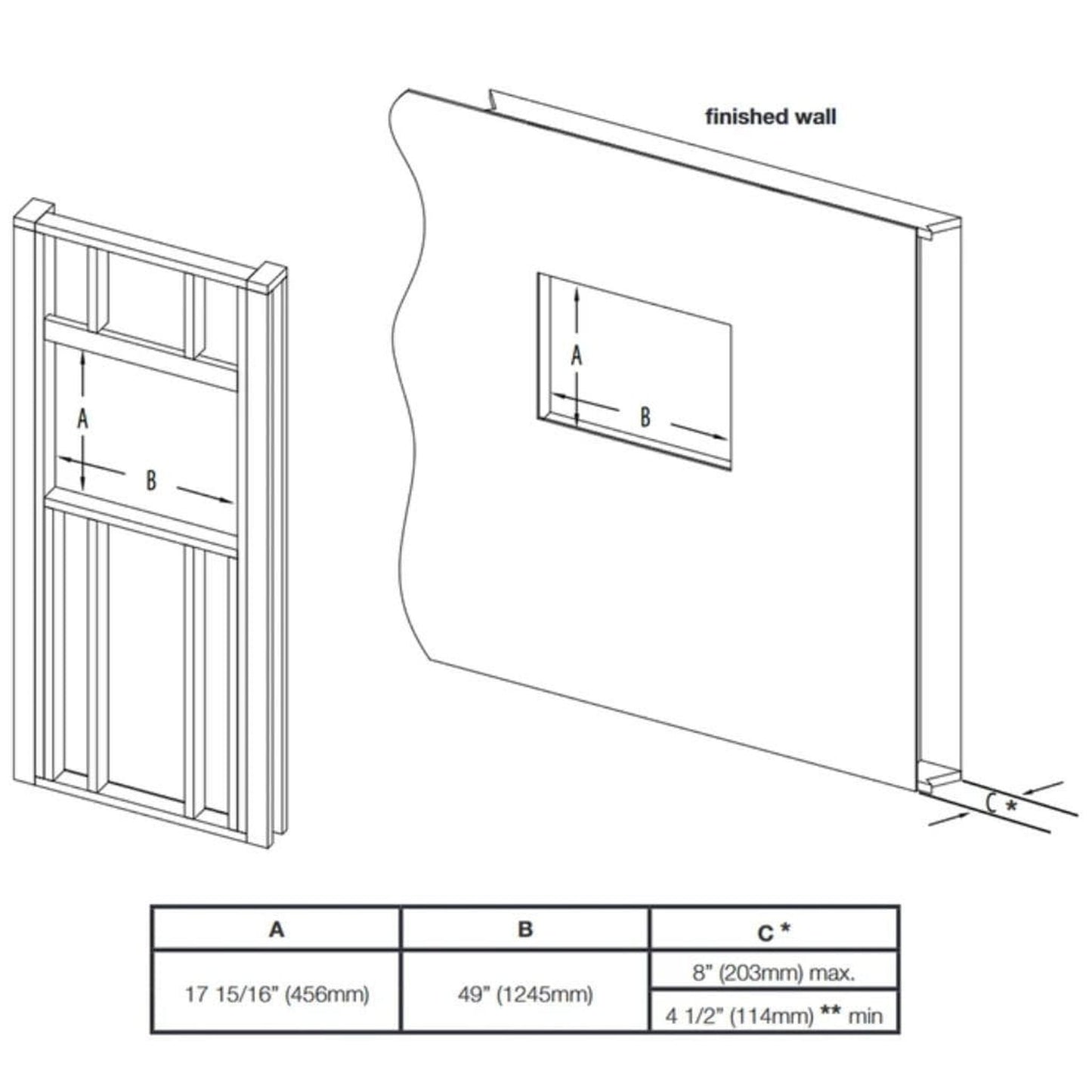 finished wall

A

B

A

B

C *

| A | B | C * |
|---|---|---|
| 17 15/16" (456mm) | 49" (1245mm) | 8" (203mm) max. |
| | | 4 1/2" (114mm) ** min |