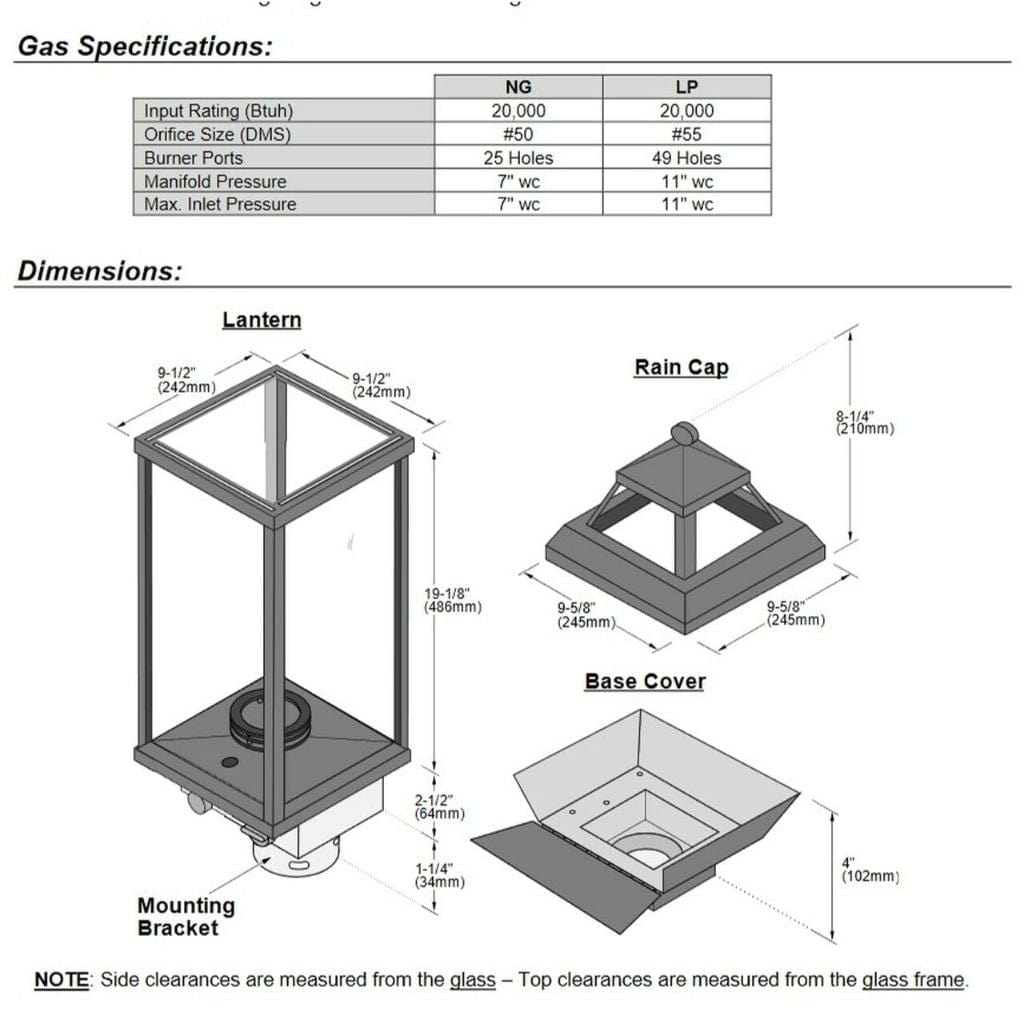 Gas Specifications:

| | NG | LP |
|---|---|---|
| Input Rating (Btuh) | 20,000 | 20,000 |
| Orifice Size (DMS) | #50 | #55 |
| Burner Ports | 25 Holes | 49 Holes |
| Manifold Pressure | 7" wc | 11" wc |
| Max. Inlet Pressure | 7" wc | 11" wc |

Dimensions:

Lantern

9-1/2" (242mm)

9-1/2" (242mm)

19-1/8" (486mm)

2-1/2" (64mm)

1-1/4" (34mm)

Mounting Bracket

Rain Cap

8-1/4" (210mm)

9-5/8" (245mm)

9-5/8" (245mm)

Base Cover

4" (102mm)

NOTE: Side clearances are measured from the glass – Top clearances are measured from the glass frame.