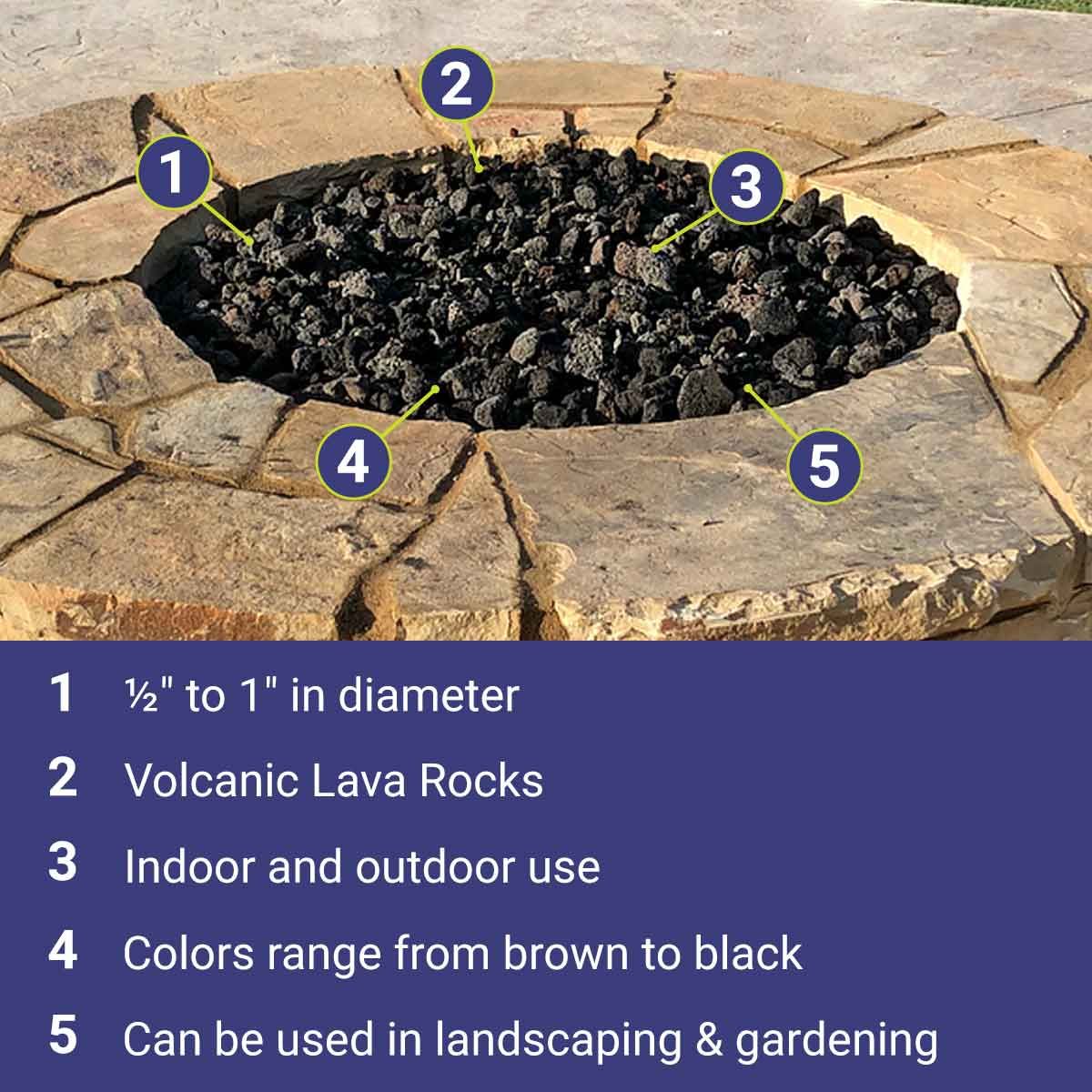 2

1

3

4

5

1 ½" to 1" in diameter

2 Volcanic Lava Rocks

3 Indoor and outdoor use

4 Colors range from brown to black

5 Can be used in landscaping & gardening