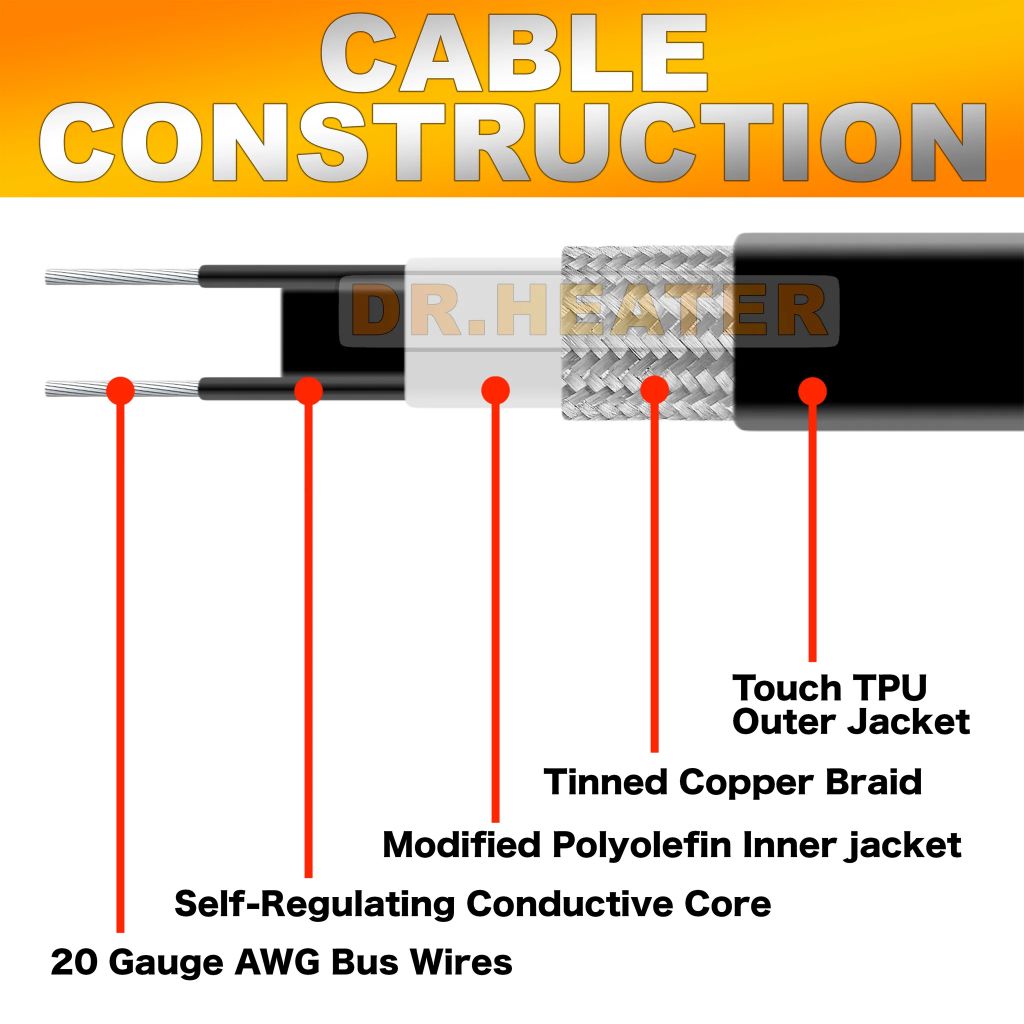 CABLE CONSTRUCTION

DR.HEATER

Touch TPU Outer Jacket

Tinned Copper Braid

Modified Polyolefin Inner jacket

Self-Regulating Conductive Core

20 Gauge AWG Bus Wires