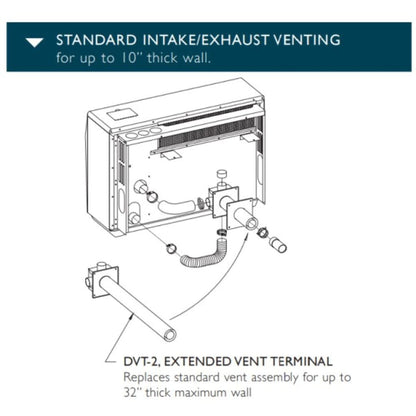 STANDARD INTAKE/EXHAUST VENTING
for up to 10" thick wall.

DVT-2, EXTENDED VENT TERMINAL
Replaces standard vent assembly for up to 32" thick maximum wall