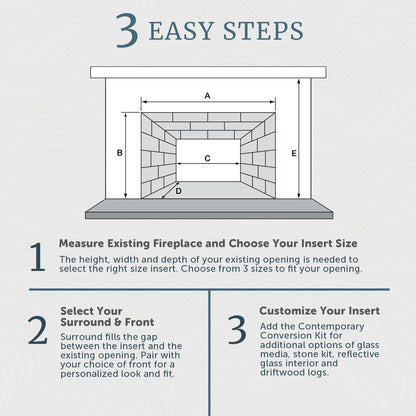 3 EASY STEPS

A

B

C

D

E

1 Measure Existing Fireplace and Choose Your Insert Size
The height, width and depth of your existing opening is needed to select the right size insert. Choose from 3 sizes to fit your opening.

2 Select Your Surround & Front
Surround fills the gap between the insert and the existing opening. Pair with your choice of front for a personalized look and fit.

3 Customize Your Insert
Add the Contemporary Conversion Kit for additional options of glass media, stone kit, reflective glass interior and driftwood logs.