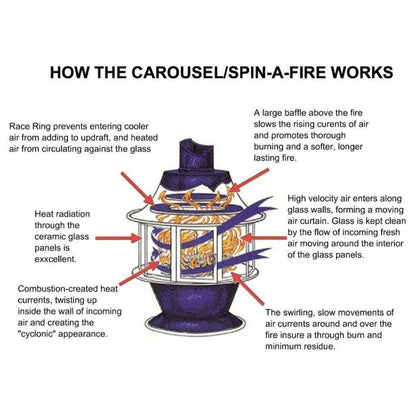 HOW THE CAROUSEL/SPIN-A-FIRE WORKS

Race Ring prevents entering cooler air from adding to updraft, and heated air from circulating against the glass

A large baffle above the fire slows the rising curents of air and promotes thorough burning and a softer, longer lasting fire.

Heat radiation through the ceramic glass panels is exxcellent.

High velocity air enters along glass walls, forming a moving air curtain. Glass is kept clean by the flow of incoming fresh air moving around the interior of the glass panels.

Combustion-created heat currents, twisting up inside the wall of incoming air and creating the "cyclonic" appearance.

The swirling, slow movements of air currents around and over the fire insure a through burn and minimum residue.