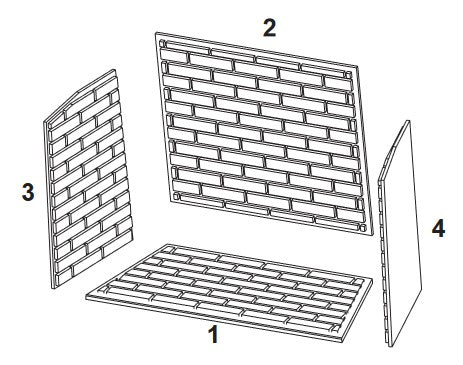 2

3

4

1