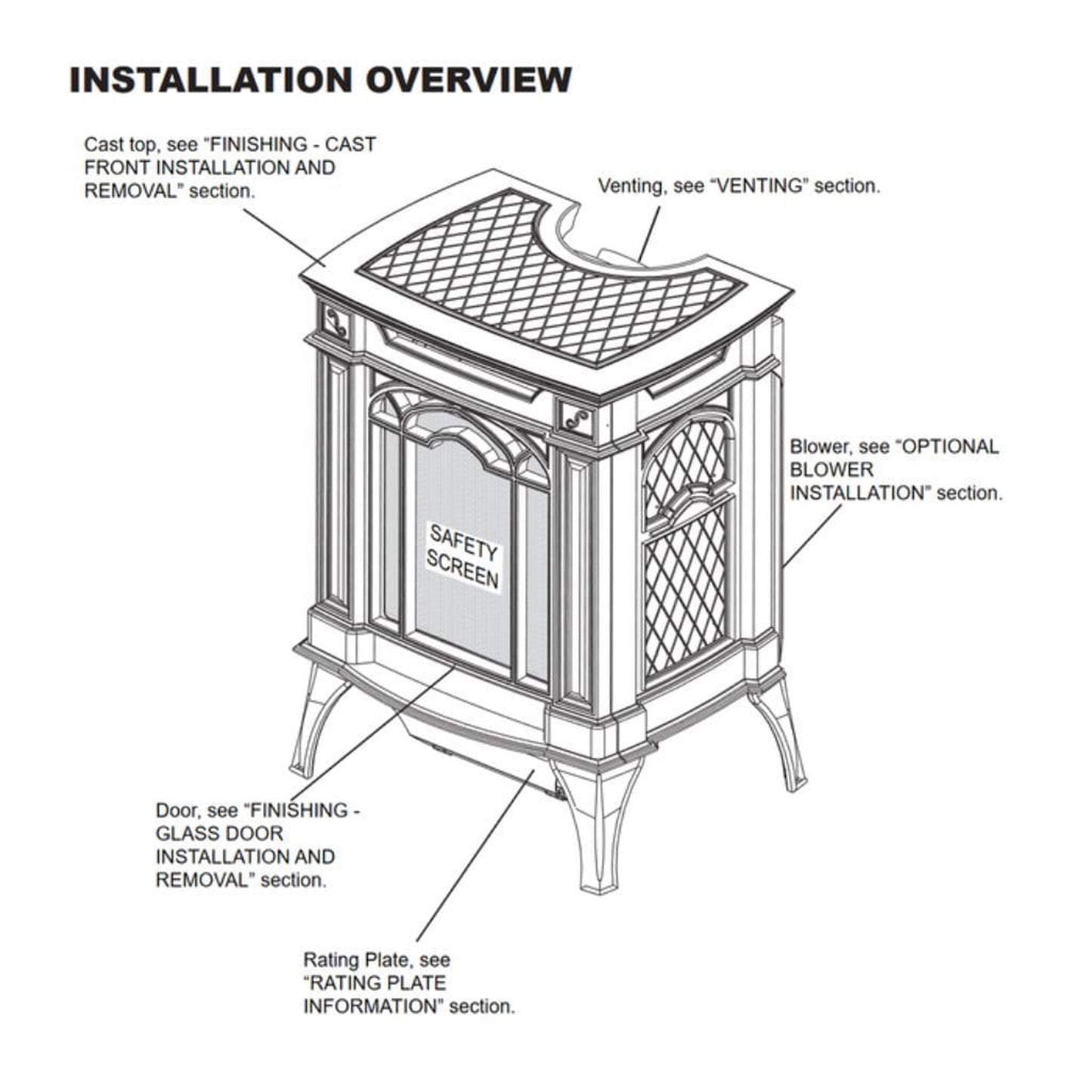 INSTALLATION OVERVIEW

Cast top, see “FINISHING - CAST FRONT INSTALLATION AND REMOVAL” section.

Venting, see “VENTING” section.

Blower, see “OPTIONAL BLOWER INSTALLATION” section.

SAFETY SCREEN

Door, see “FINISHING - GLASS DOOR INSTALLATION AND REMOVAL” section.

Rating Plate, see “RATING PLATE INFORMATION” section.