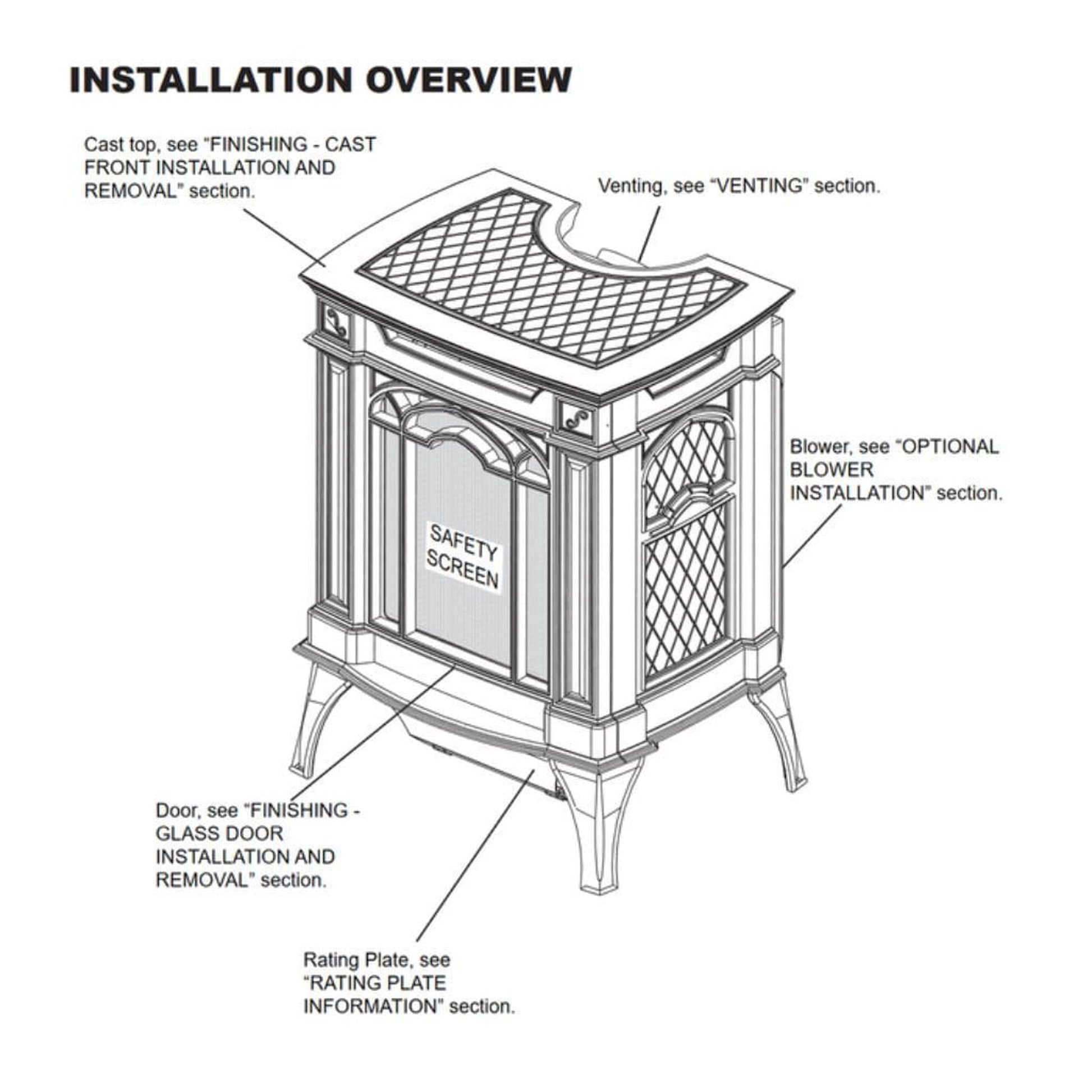 INSTALLATION OVERVIEW

Cast top, see "FINISHING - CAST FRONT INSTALLATION AND REMOVAL" section.

Venting, see "VENTING" section.

Blower, see "OPTIONAL BLOWER INSTALLATION" section.

SAFETY SCREEN

Door, see "FINISHING - GLASS DOOR INSTALLATION AND REMOVAL" section.

Rating Plate, see "RATING PLATE INFORMATION" section.