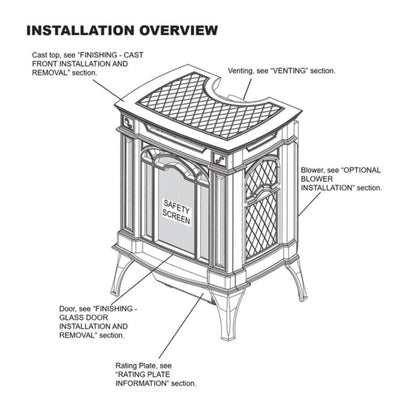 INSTALLATION OVERVIEW

Cast top, see "FINISHING - CAST FRONT INSTALLATION AND REMOVAL" section.

Venting, see "VENTING" section.

Blower, see "OPTIONAL BLOWER INSTALLATION" section.

SAFETY SCREEN

Door, see "FINISHING - GLASS DOOR INSTALLATION AND REMOVAL" section.

Rating Plate, see "RATING PLATE INFORMATION" section.