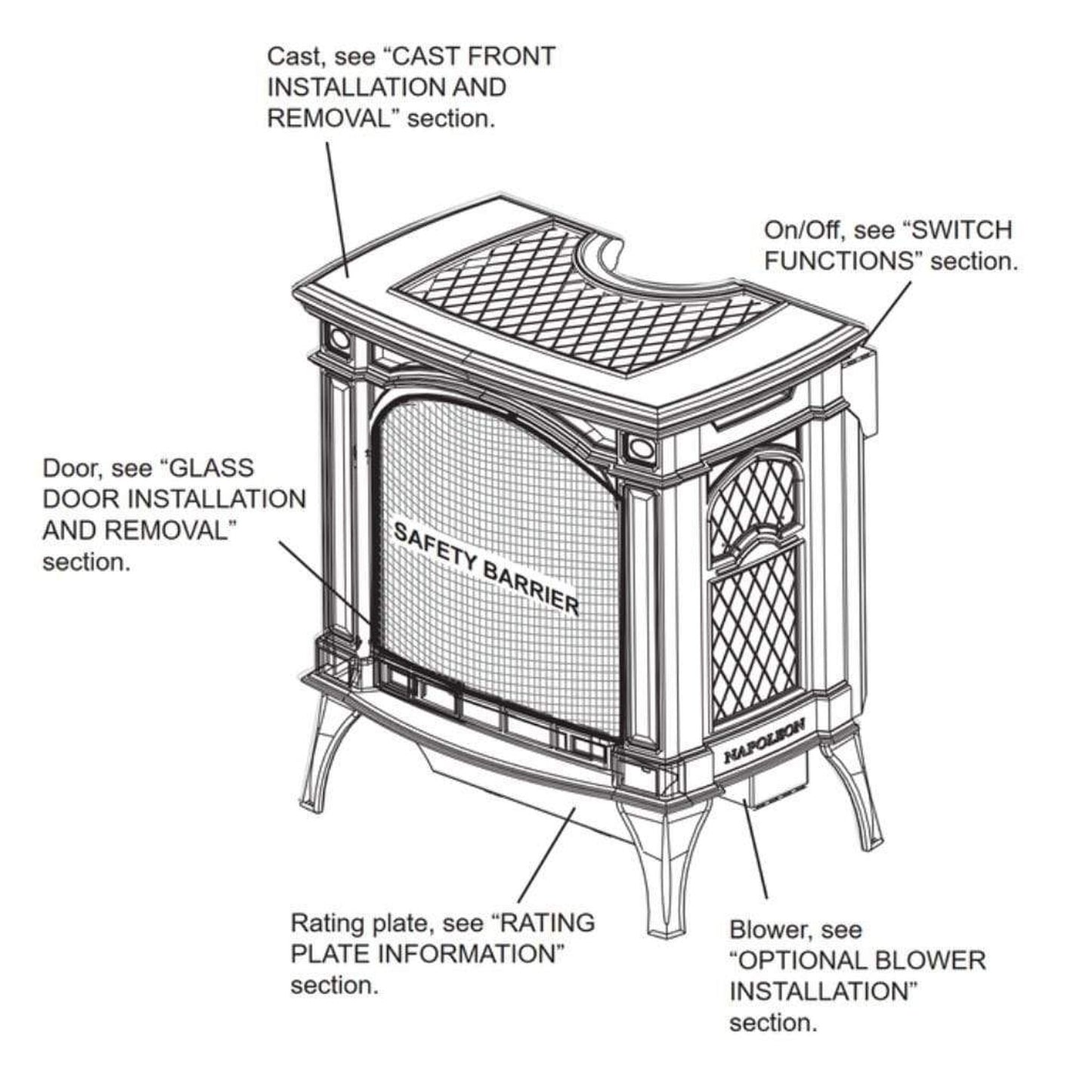 Cast, see “CAST FRONT INSTALLATION AND REMOVAL” section.

On/Off, see “SWITCH FUNCTIONS” section.

Door, see “GLASS DOOR INSTALLATION AND REMOVAL” section.

SAFETY BARRIER

NAPOLEON

Rating plate, see “RATING PLATE INFORMATION” section.

Blower, see “OPTIONAL BLOWER INSTALLATION” section.