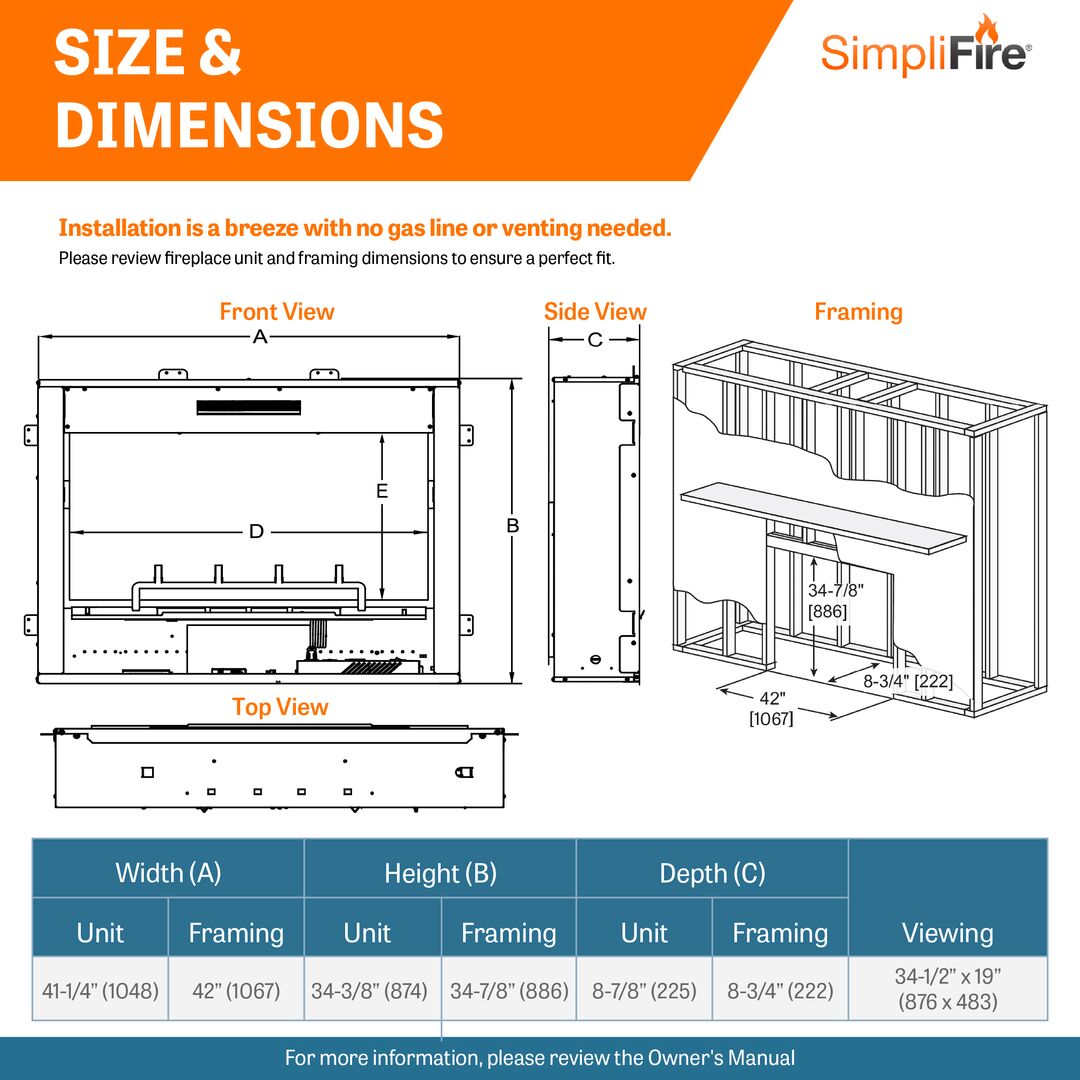 SIZE & DIMENSIONS

SimpliFire®

Installation is a breeze with no gas line or venting needed.
Please review fireplace unit and framing dimensions to ensure a perfect fit.

Front View

A

E

D

B

Side View

C

Framing

34-7/8"
[886]

8-3/4" [222]

42"
[1067]

Top View

| Width (A) | | Height (B) | | Depth (C) | | |
|---|---|---|---|---|---|---|
| Unit | Framing | Unit | Framing | Unit | Framing | Viewing |
| 41-1/4" (1048) | 42" (1067) | 34-3/8" (874) | 34-7/8" (886) | 8-7/8" (225) | 8-3/4" (222) | 34-1/2" x 19" (876 x 483) |

For more information, please review the Owner's Manual