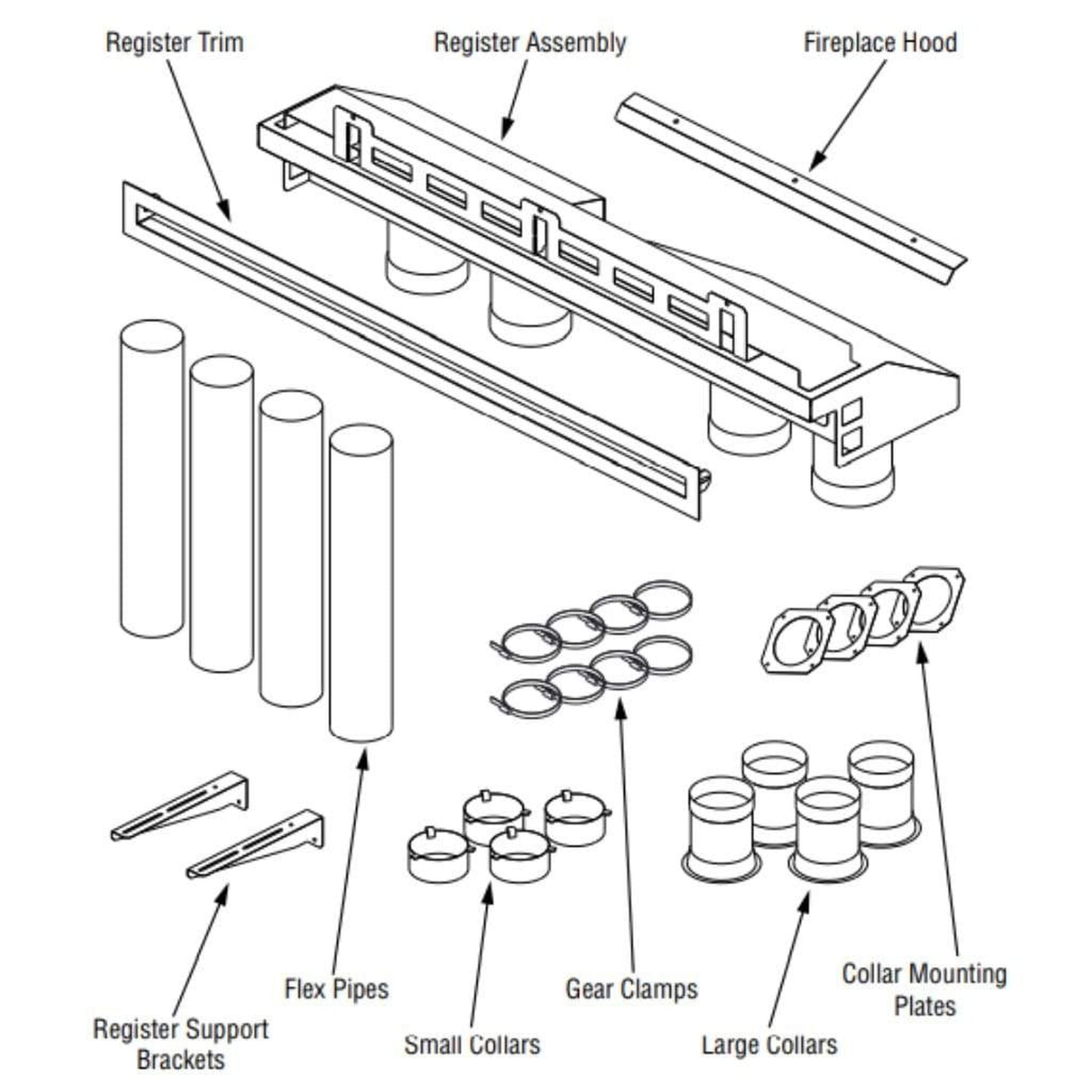 Register Trim

Register Assembly

Fireplace Hood

Flex Pipes

Gear Clamps

Collar Mounting Plates

Register Support Brackets

Small Collars

Large Collars