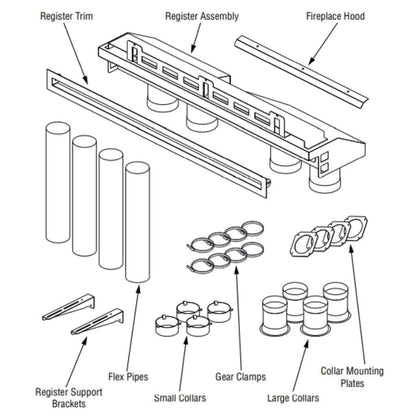 Register Trim

Register Assembly

Fireplace Hood

Register Support Brackets

Flex Pipes

Small Collars

Gear Clamps

Large Collars

Collar Mounting Plates